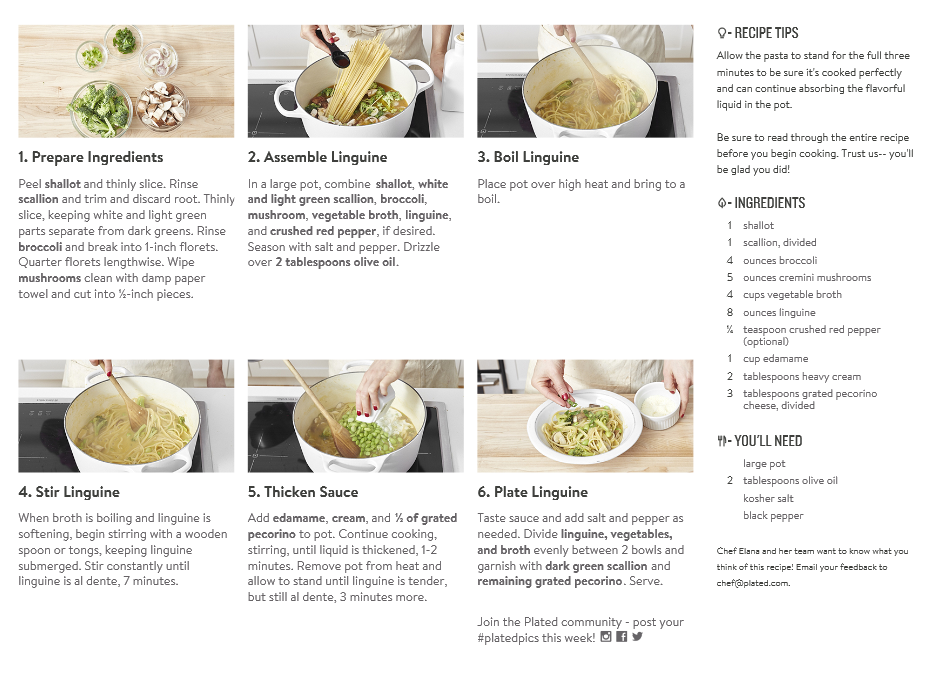 1. Prepare Ingredients

Peel shallot and thinly slice. Rinse scallion and trim and discard root. Thinly slice, keeping white and light green parts separate from dark greens. Rinse broccoli and break into 1-inch florets. Quarter florets lengthwise. Wipe mushrooms clean with damp paper towel and cut into ½-inch pieces.

2. Assemble Linguine

In a large pot, combine shallot, white and light green scallion, broccoli, mushroom, vegetable broth, linguine, and crushed red pepper, if desired. Season with salt and pepper. Drizzle over 2 tablespoons olive oil.

3. Boil Linguine

Place pot over high heat and bring to a boil.

4. Stir Linguine

When broth is boiling and linguine is softening, begin stirring with a wooden spoon or tongs, keeping linguine submerged. Stir constantly until linguine is al dente, 7 minutes.

5. Thicken Sauce

Add edamame, cream, and ½ of grated pecorino to pot. Continue cooking, stirring, until liquid is thickened, 1-2 minutes. Remove pot from heat and allow to stand until linguine is tender, but still al dente, 3 minutes more.

6. Plate Linguine

Taste sauce and add salt and pepper as needed. Divide linguine, vegetables, and broth evenly between 2 bowls and garnish with dark green scallion and remaining grated pecorino. Serve.

Join the Plated community - post your #platedpics this week!

RECIPE TIPS

Allow the pasta to stand for the full three minutes to be sure it's cooked perfectly and can continue absorbing the flavorful liquid in the pot.

Be sure to read through the entire recipe before you begin cooking. Trust us-- you'll be glad you did!

INGREDIENTS

1 shallot
1 scallion, divided
4 ounces broccoli
5 ounces cremini mushrooms
4 cups vegetable broth
8 ounces linguine
¼ teaspoon crushed red pepper (optional)
1 cup edamame
2 tablespoons heavy cream
3 tablespoons grated pecorino cheese, divided

YOU'LL NEED

large pot
2 tablespoons olive oil
kosher salt
black pepper

Chef Elana and her team want to know what you think of this recipe! Email your feedback to chef@plated.com.